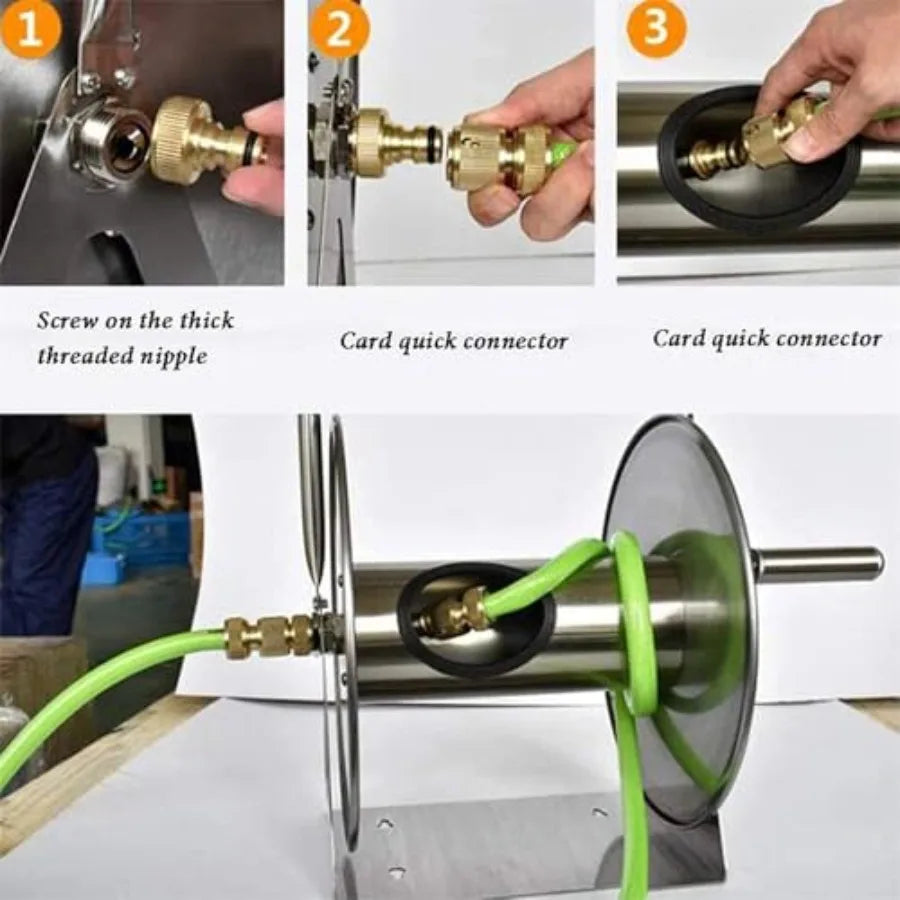 1

2

3

Screw on the thick threaded nipple

Card quick connector

Card quick connector