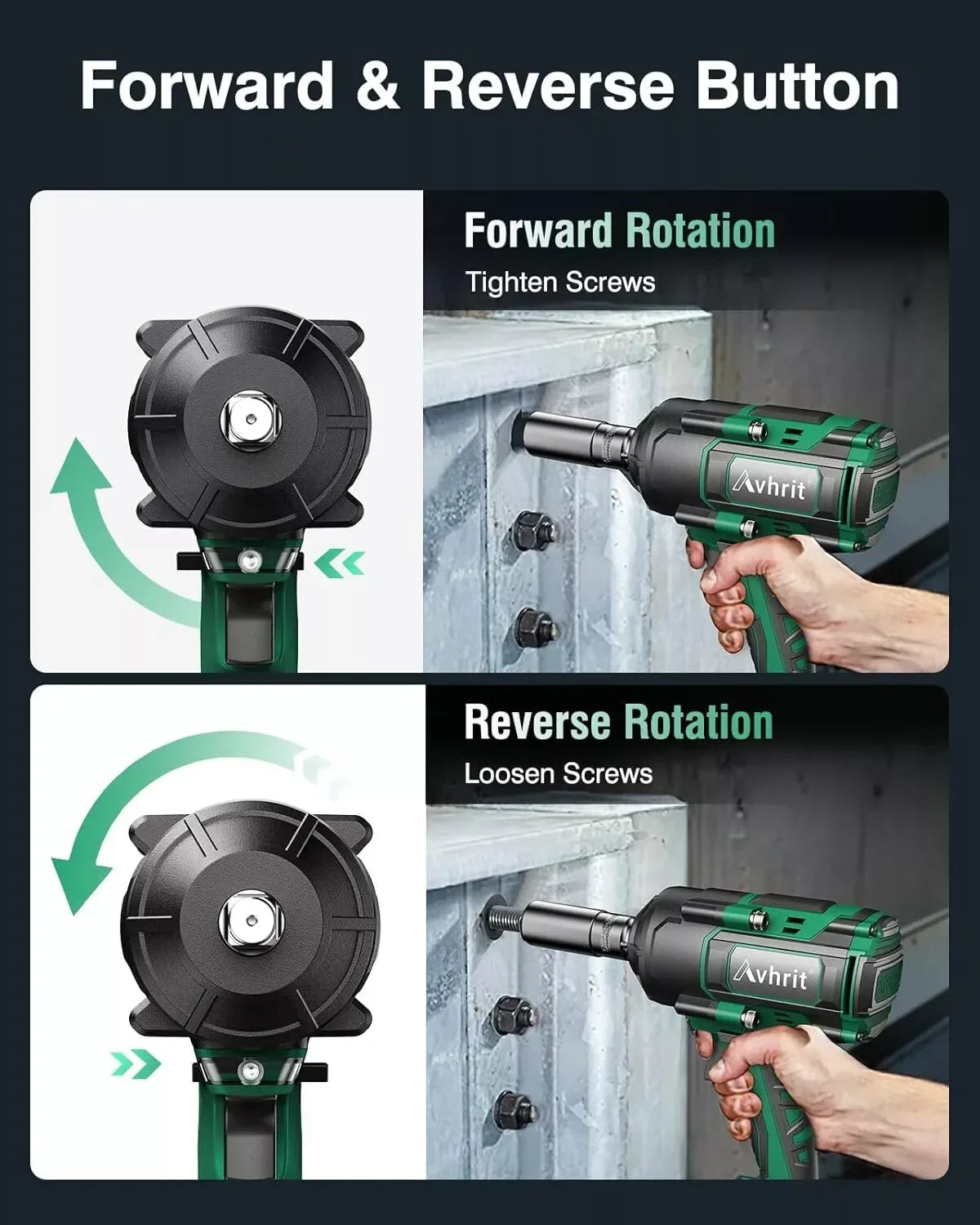 Forward & Reverse Button

Forward Rotation
Tighten Screws

Avhrit

Reverse Rotation
Loosen Screws

Avhrit