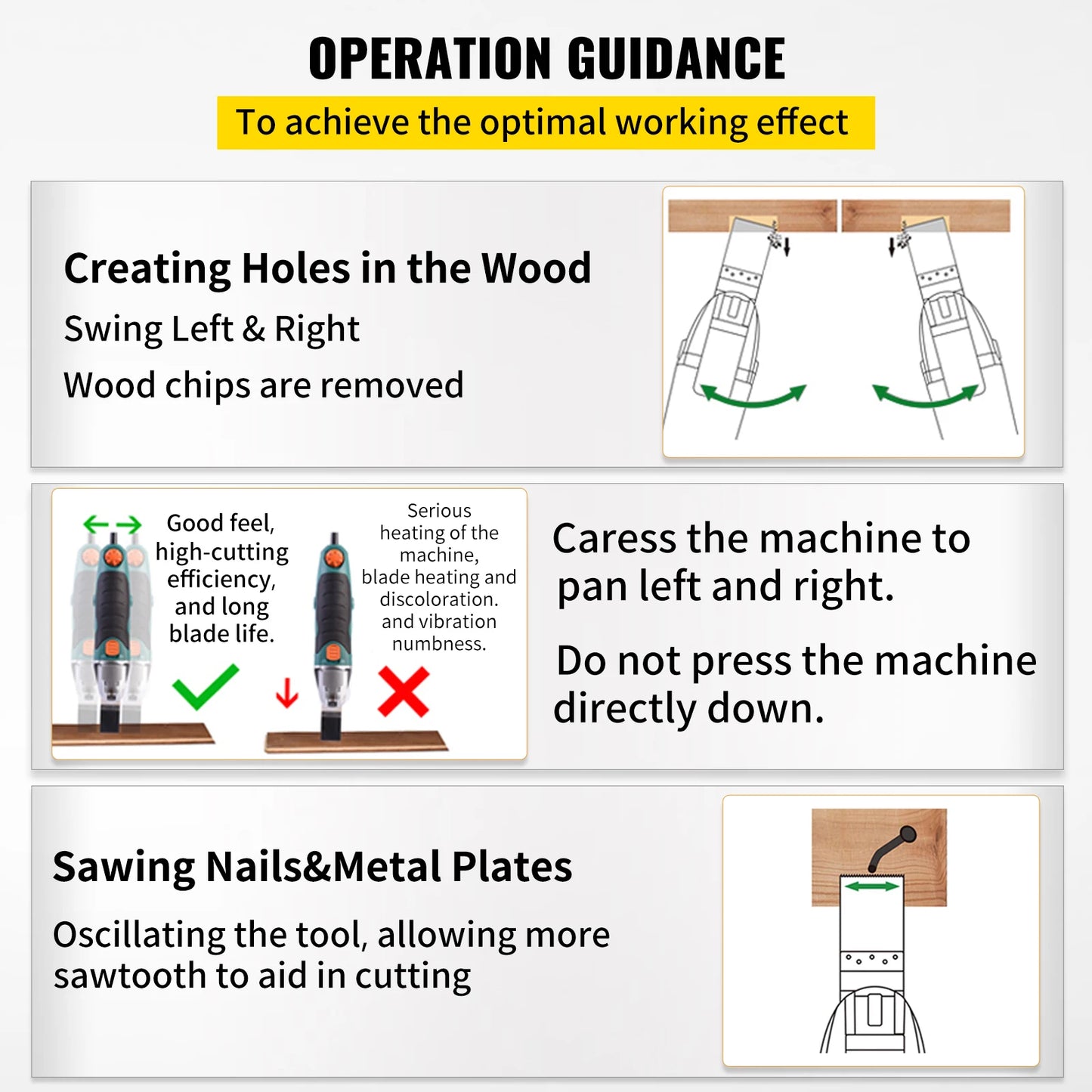 OPERATION GUIDANCE

To achieve the optimal working effect

Creating Holes in the Wood

Swing Left & Right

Wood chips are removed

Good feel, high-cutting efficiency, and long blade life.

Serious heating of the machine, blade heating and discoloration. and vibration numbness.

Caress the machine to pan left and right.

Do not press the machine directly down.

Sawing Nails&Metal Plates

Oscillating the tool, allowing more sawtooth to aid in cutting