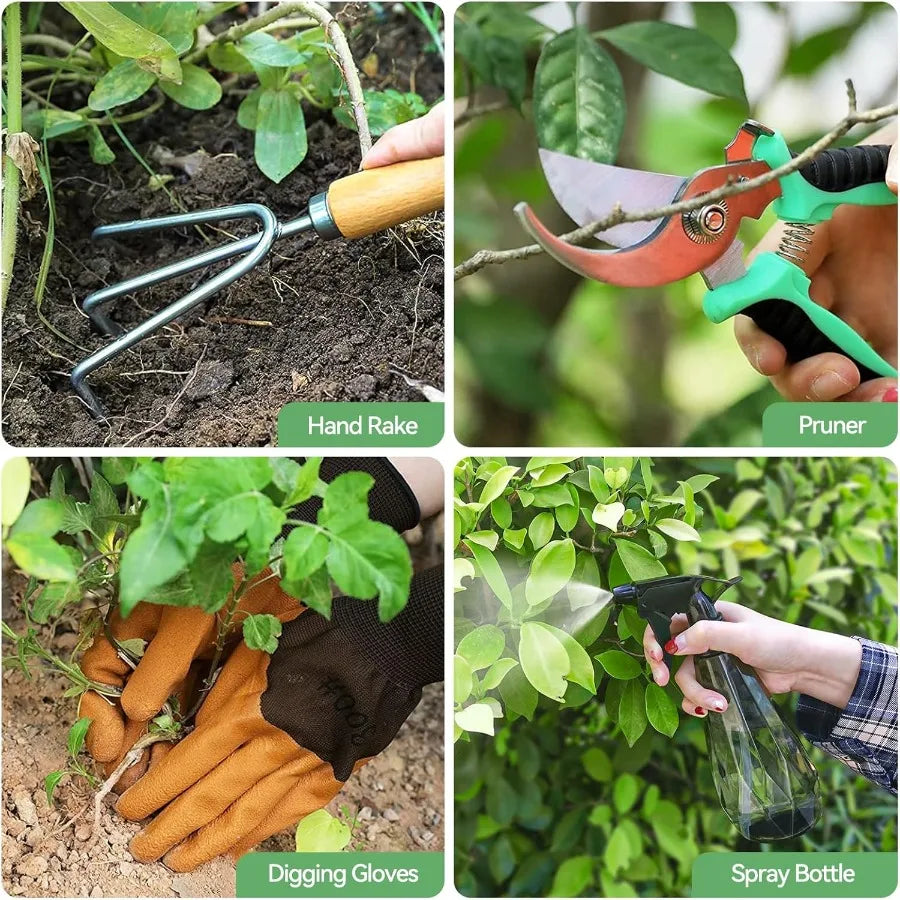 Hand Rake

Pruner

Digging Gloves

Spray Bottle